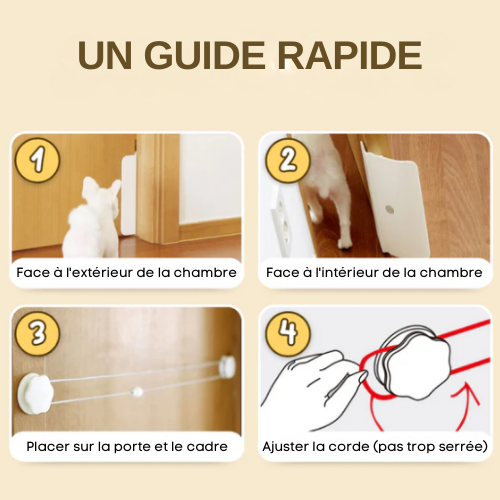 UN GUIDE RAPIDE

1

Face à l'extérieur de la chambre

2

Face à l'intérieur de la chambre

3

Placer sur la porte et le cadre

4

Ajuster la corde (pas trop serrée)