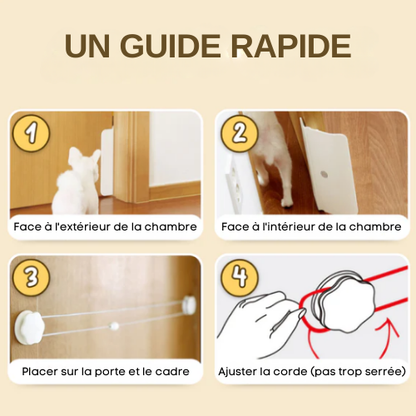 UN GUIDE RAPIDE

1
Face à l'extérieur de la chambre

2
Face à l'intérieur de la chambre

3
Placer sur la porte et le cadre

4
Ajuster la corde (pas trop serrée)