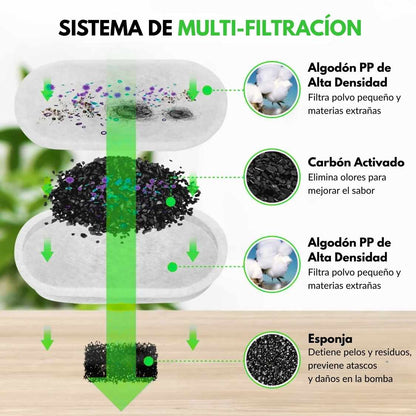 SISTEMA DE MULTI-FILTRACÍON

Algodón PP de Alta Densidad
Filtra polvo pequeño y materias extrañas

Carbón Activado
Elimina olores para mejorar el sabor

Algodón PP de Alta Densidad
Filtra polvo pequeño y materias extrañas

Esponja
Detiene pelos y residuos, previene atascos y daños en la bomba