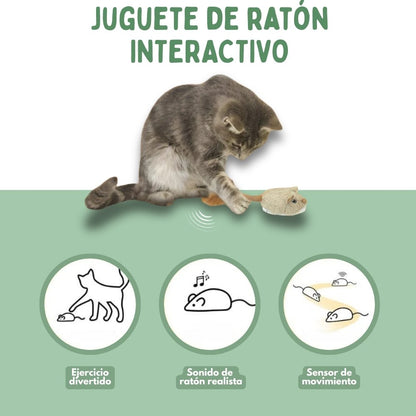 JUGUETE DE RATÓN INTERACTIVO

Ejercicio divertido

Sonido de ratón realista

Sensor de movimiento