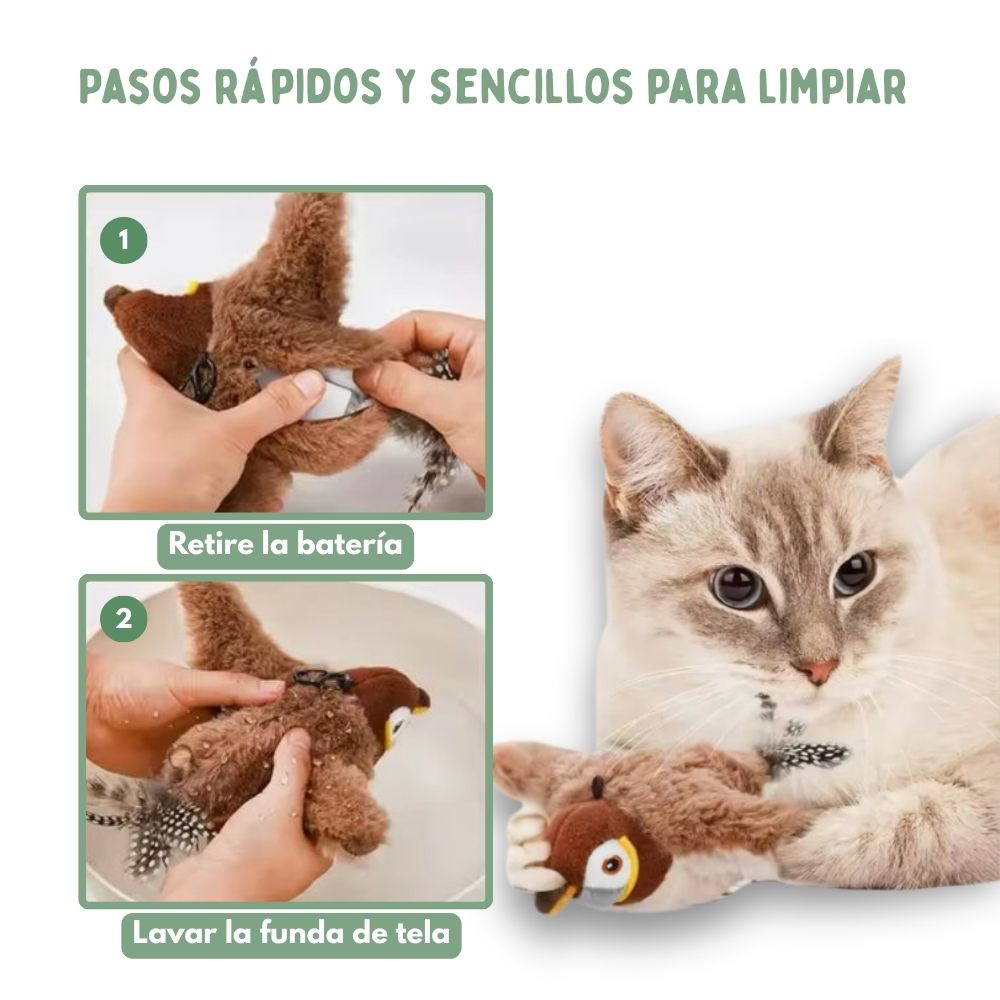 PASOS RÁPIDOS Y SENCILLOS PARA LIMPIAR

1

Retire la batería

2

Lavar la funda de tela