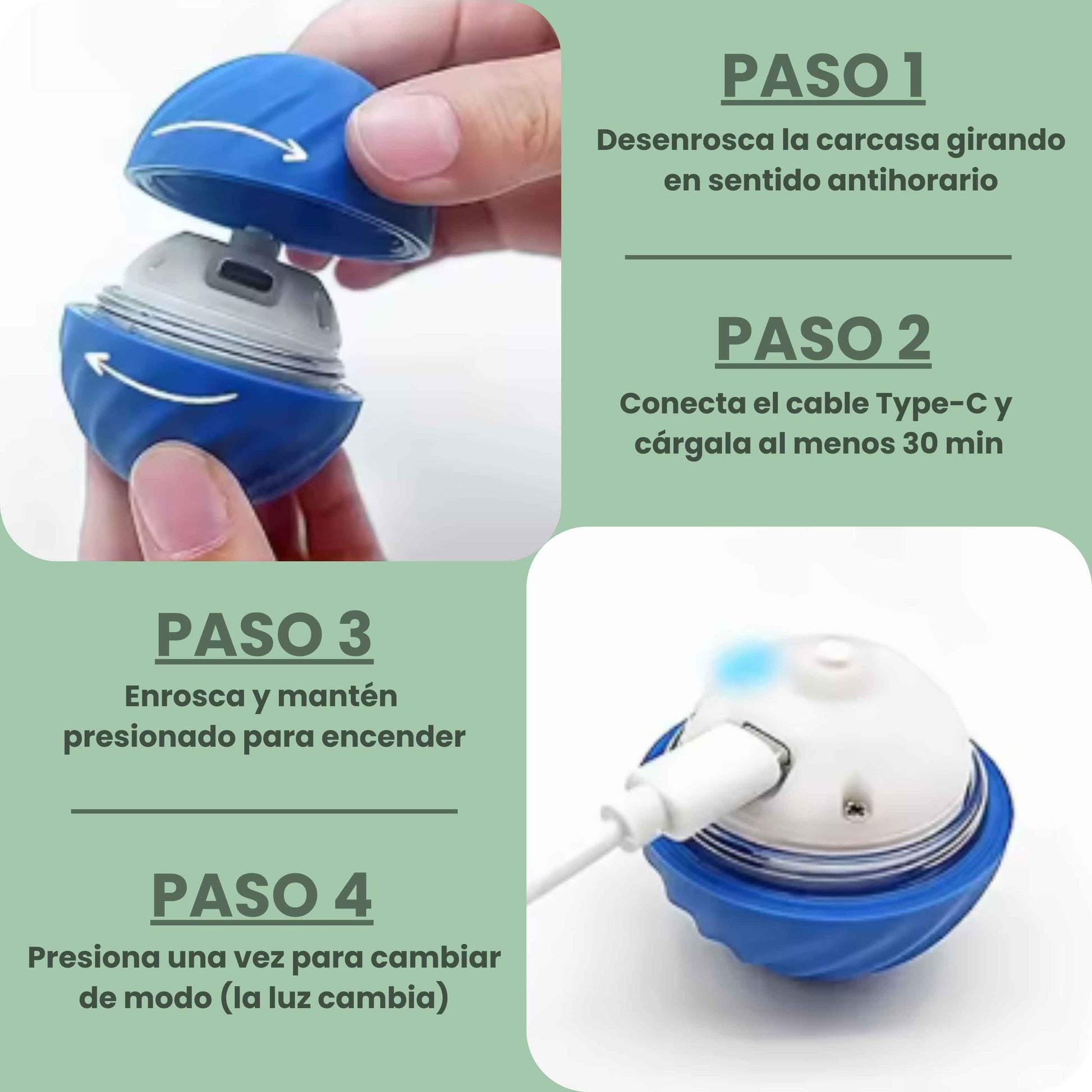 PASO 1

Desenrosca la carcasa girando en sentido antihorario

PASO 2

Conecta el cable Type-C y cárgala al menos 30 min

PASO 3

Enrosca y mantén presionado para encender

PASO 4

Presiona una vez para cambiar de modo (la luz cambia)