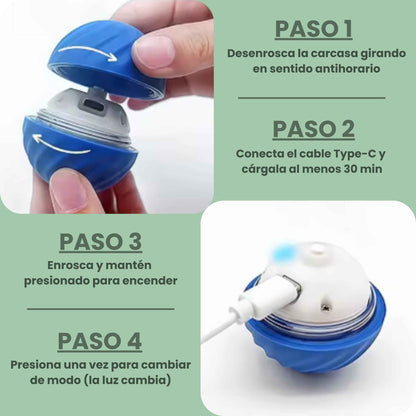 PASO 1

Desenrosca la carcasa girando en sentido antihorario

PASO 2

Conecta el cable Type-C y cárgala al menos 30 min

PASO 3

Enrosca y mantén presionado para encender

PASO 4

Presiona una vez para cambiar de modo (la luz cambia)